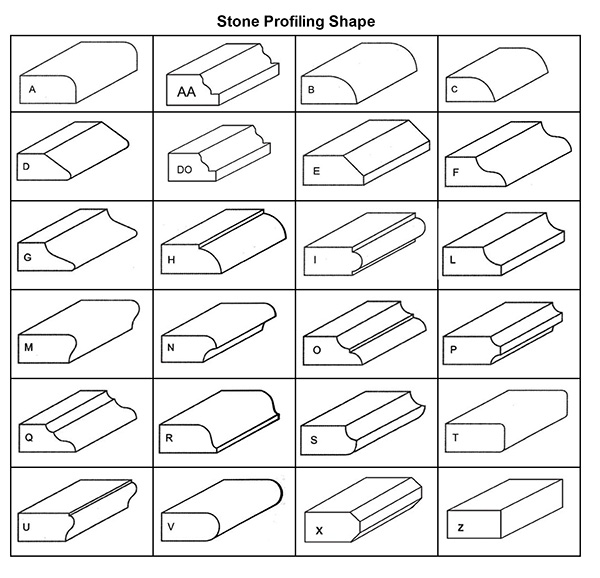 Stone Profiling Shape

| A | AA | B | C |
|---|---|---|---|
| D | DO | E | F |
| G | H | I | L |
| M | N | O | P |
| Q | R | S | T |
| U | V | X | Z |